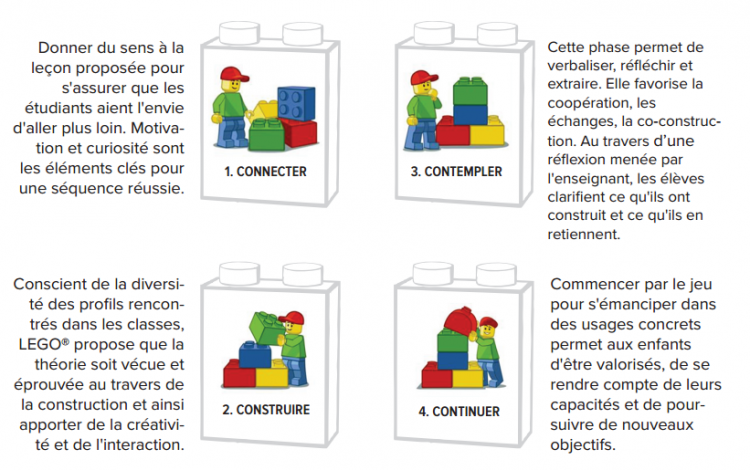 Donner du sens à la leçon proposée pour s'assurer que les étudiants aient l'envie d'aller plus loin. Motivation et curiosité sont les éléments clés pour une séquence réussie.

1. CONNECTER

3. CONTEMPLER

Cette phase permet de verbaliser, réfléchir et extraire. Elle favorise la coopération, les échanges, la co-construction. Au travers d'une réflexion menée par l'enseignant, les élèves clarifient ce qu'ils ont construit et ce qu'ils en retiennent.

Conscient de la diversité des profils rencontrés dans les classes, LEGO® propose que la théorie soit vécue et éprouvée au travers de la construction et ainsi apporter de la créativité et de l'interaction.

2. CONSTRUIRE

4. CONTINUER

Commencer par le jeu pour s'émanciper dans des usages concrets permet aux enfants d'être valorisés, de se rendre compte de leurs capacités et de poursuivre de nouveaux objectifs.